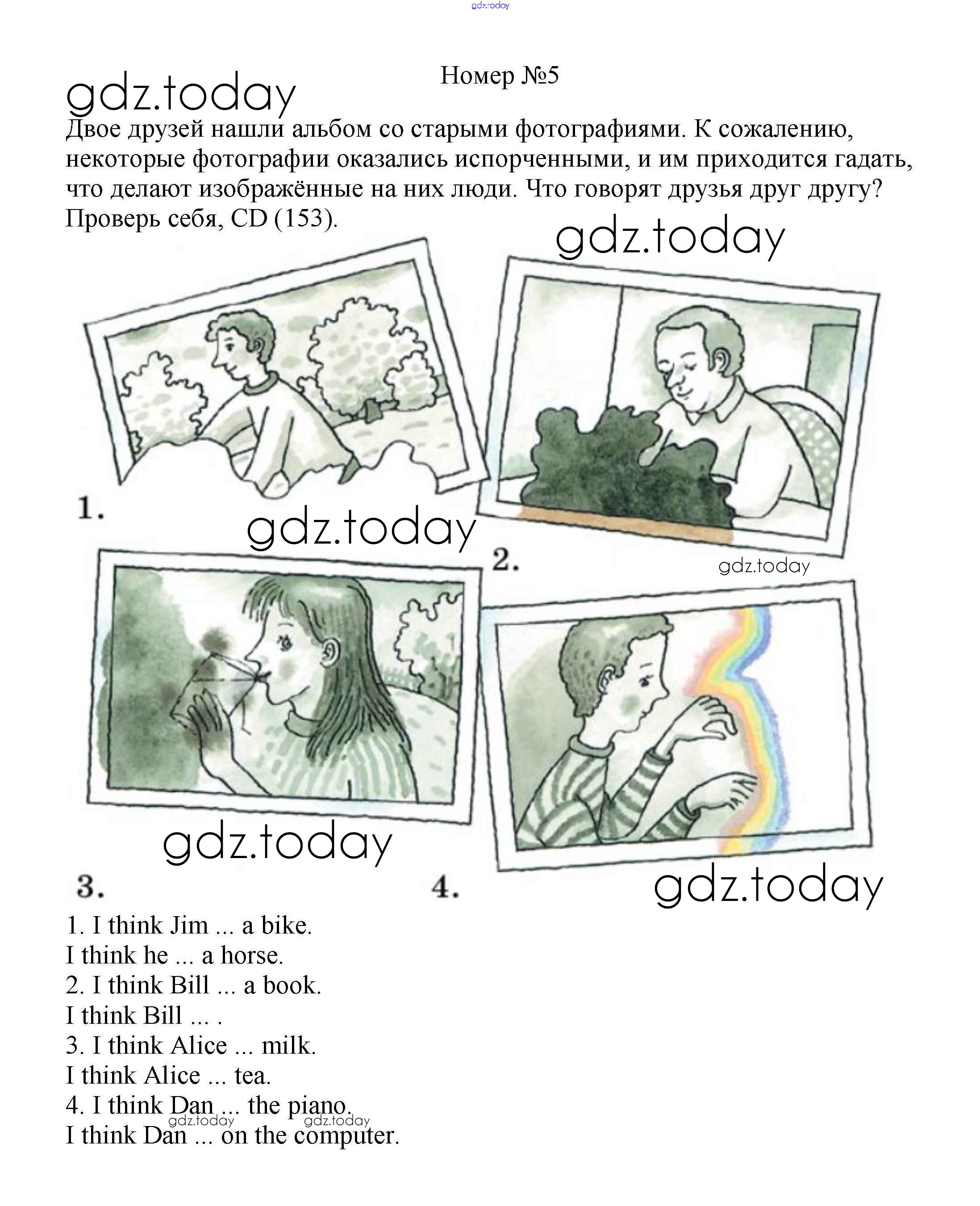 gdz.today

Номер №5

gdz.today

Двое друзей нашли альбом со старыми фотографиями. К сожалению, некоторые фотографии оказались испорченными, и им приходится гадать, что делают изображённые на них люди. Что говорят друзья друг другу? Проверь себя, CD (153).

gdz.today

1.

gdz.today

2.

gdz.today

gdz.today

3.

4.

gdz.today

1. I think Jim ... a bike.
I think he ... a horse.
2. I think Bill ... a book.
I think Bill ... .
3. I think Alice ... milk.
I think Alice ... tea.
4. I think Dan ... the piano.
gdz.today gdz.today
I think Dan ... on the computer.