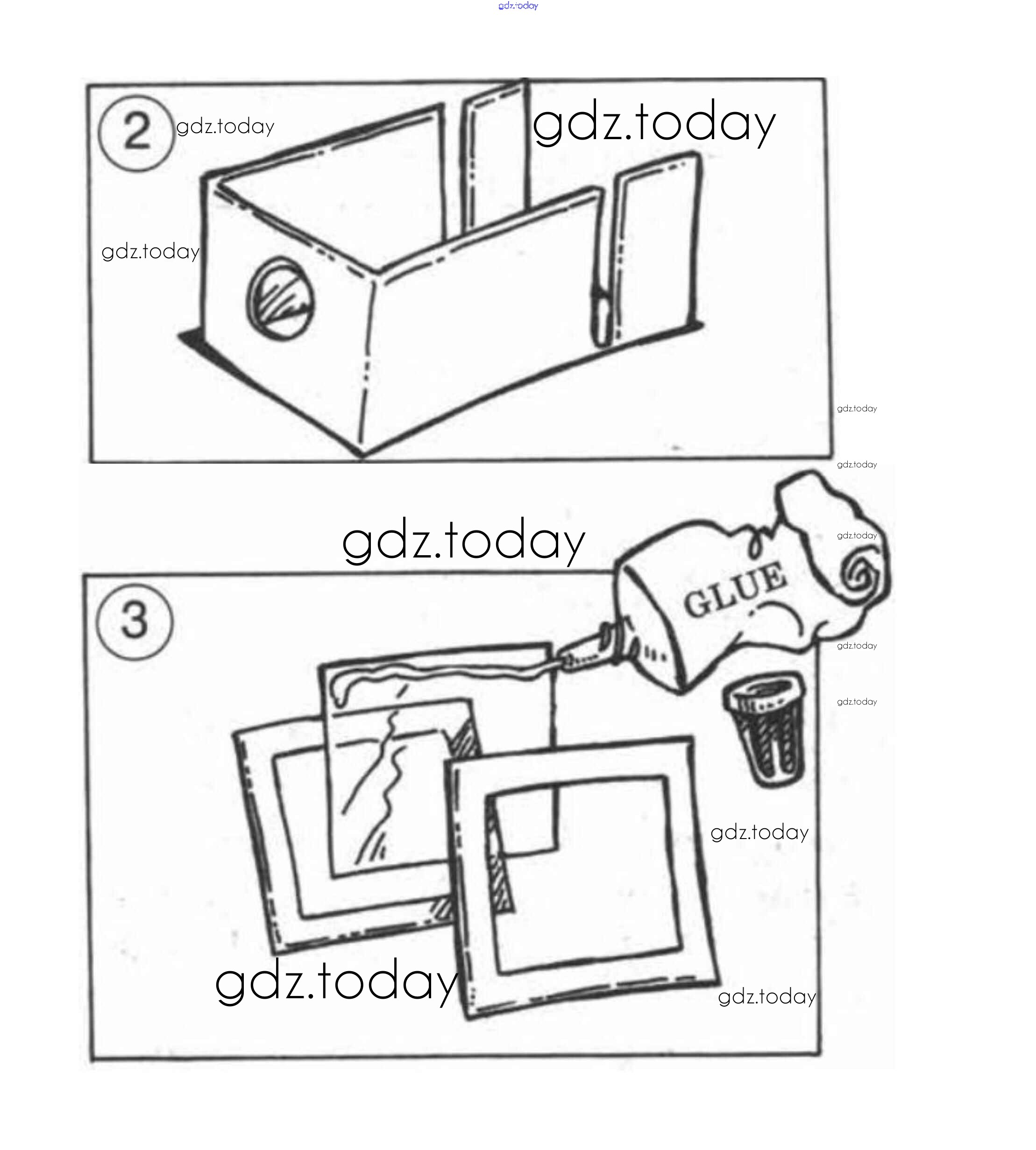 gdz.today

2 gdz.today

gdz.today

gdz.today

gdz.today

gdz.today

gdz.today

gdz.today

3

GLUE

gdz.today

gdz.today

gdz.today

gdz.today

gdz.today