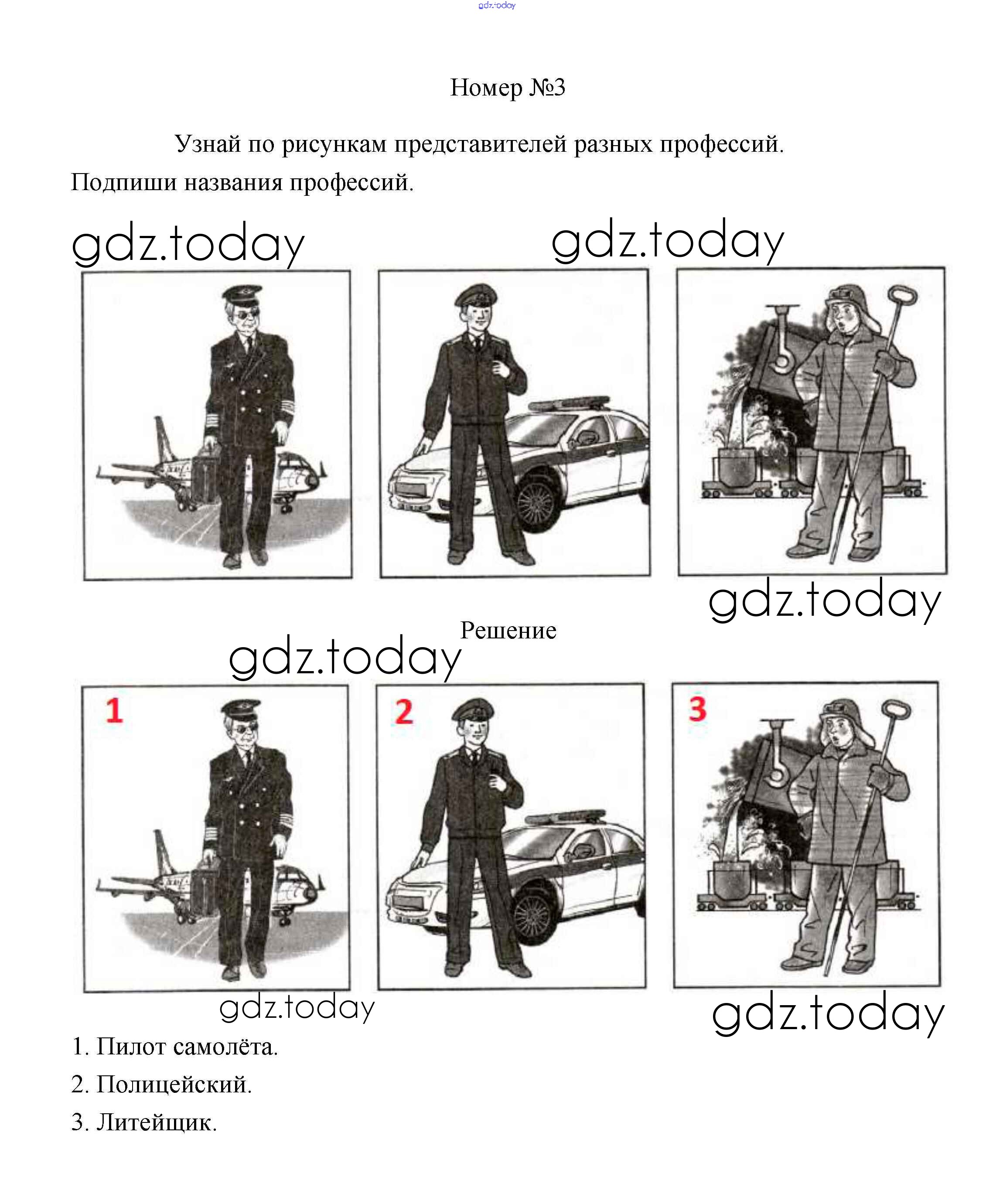 gdz.today

Номер №3

Узнай по рисункам представителей разных профессий. Подпиши названия профессий.

gdz.today gdz.today

gdz.today

Решение

gdz.today

1 2 3

gdz.today gdz.today

1. Пилот самолёта.

2. Полицейский.

3. Литейщик.