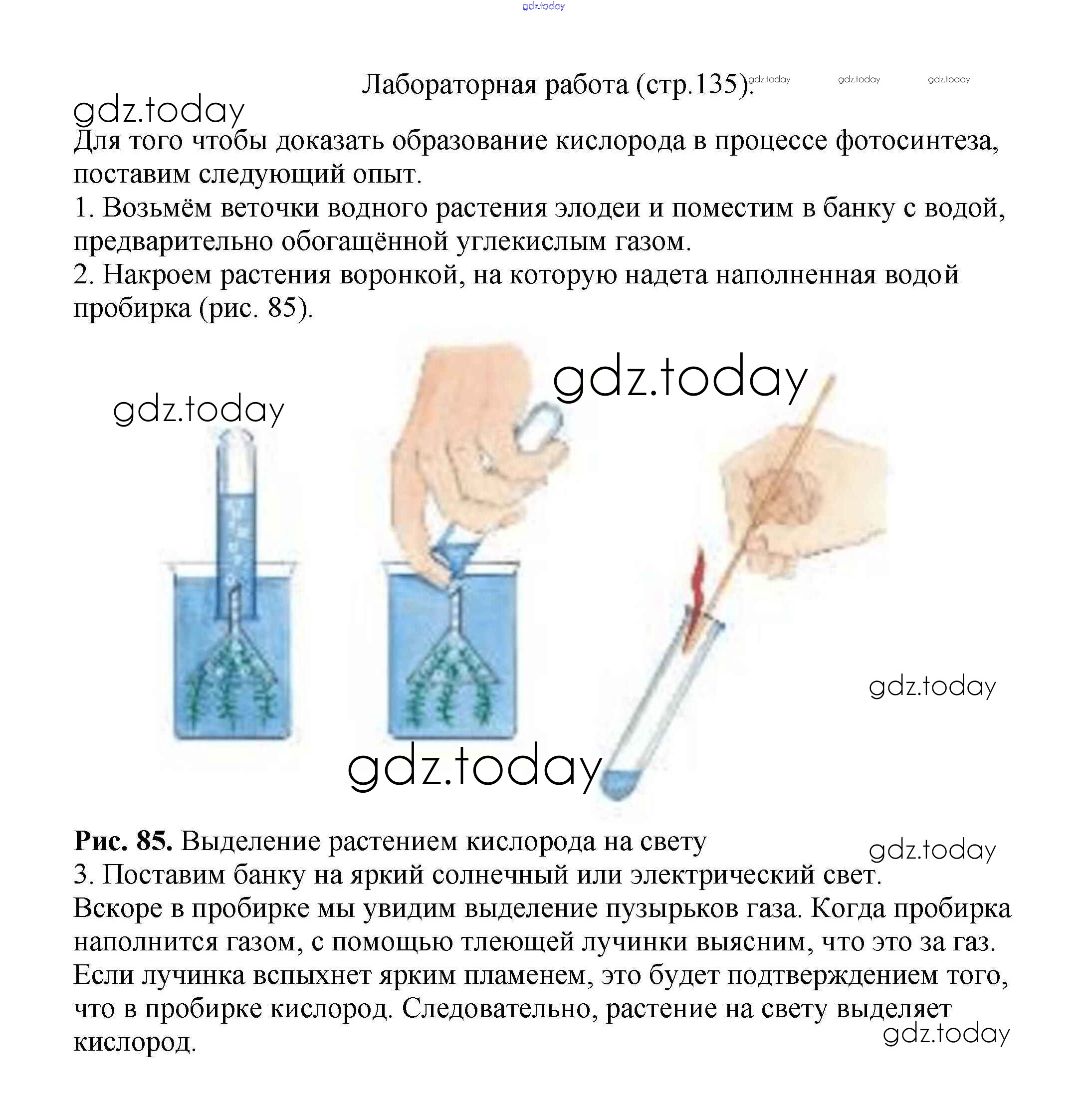 gdz.today

Лабораторная работа (стр.135). gdz.today gdz.today gdz.today

gdz.today

Для того чтобы доказать образование кислорода в процессе фотосинтеза, поставим следующий опыт.

1. Возьмём веточки водного растения элодеи и поместим в банку с водой, предварительно обогащённой углекислым газом.

2. Накроем растения воронкой, на которую надета наполненная водой пробирка (рис. 85).

gdz.today gdz.today gdz.today gdz.today

Рис. 85. Выделение растением кислорода на свету gdz.today

3. Поставим банку на яркий солнечный или электрический свет.

Вскоре в пробирке мы увидим выделение пузырьков газа. Когда пробирка наполнится газом, с помощью тлеющей лучинки выясним, что это за газ. Если лучинка вспыхнет ярким пламенем, это будет подтверждением того, что в пробирке кислород. Следовательно, растение на свету выделяет кислород. gdz.today