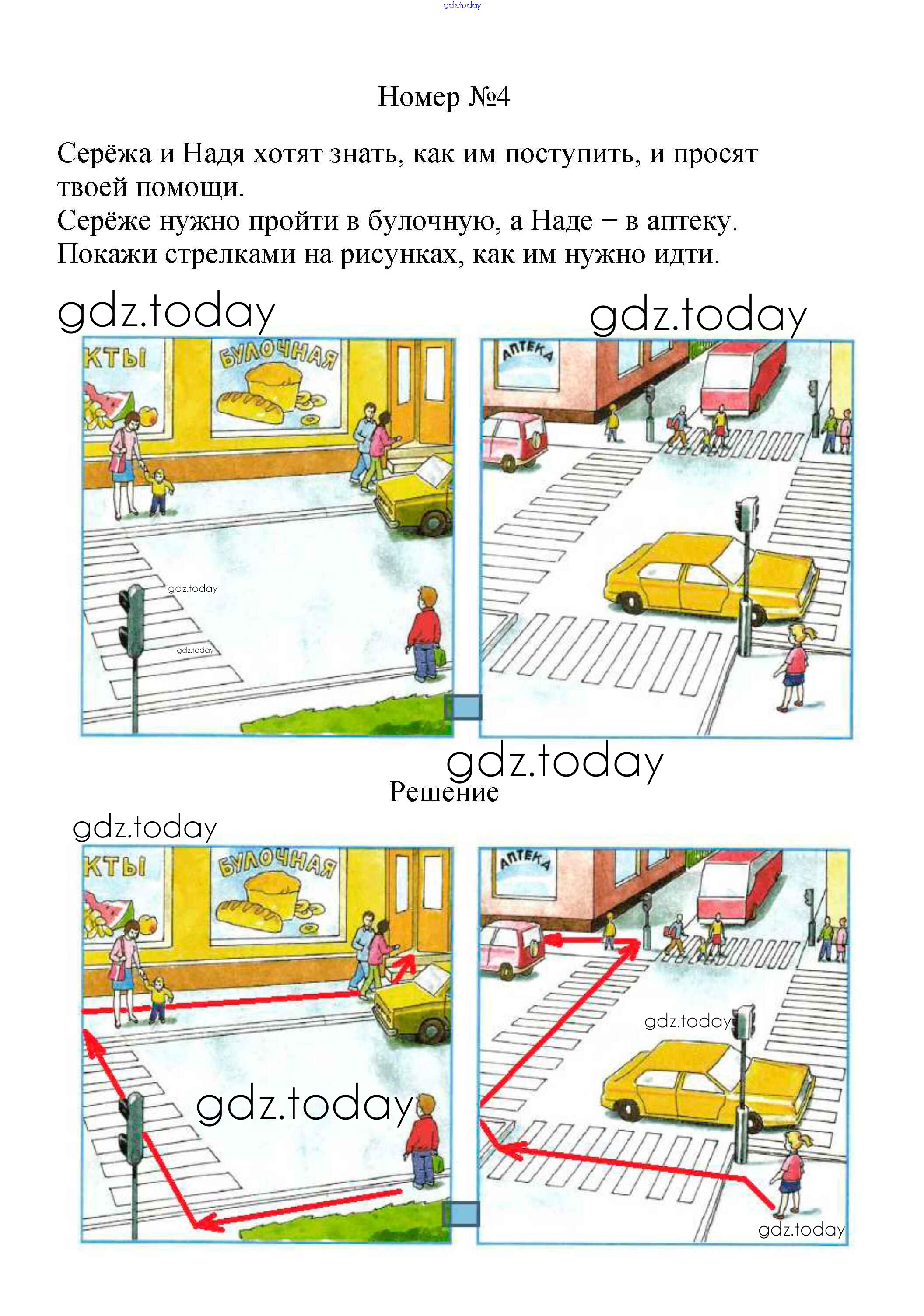 gdz.today

Номер №4

Серёжа и Надя хотят знать, как им поступить, и просят твоей помощи.
Серёже нужно пройти в булочную, а Наде − в аптеку.
Покажи стрелками на рисунках, как им нужно идти.

gdz.today

gdz.today

КТЫ

БУЛОЧНАЯ

gdz.today

gdz.today

АПТЕКА

gdz.today

Решение

gdz.today

КТЫ

БУЛОЧНАЯ

gdz.today

АПТЕКА

gdz.today

gdz.today