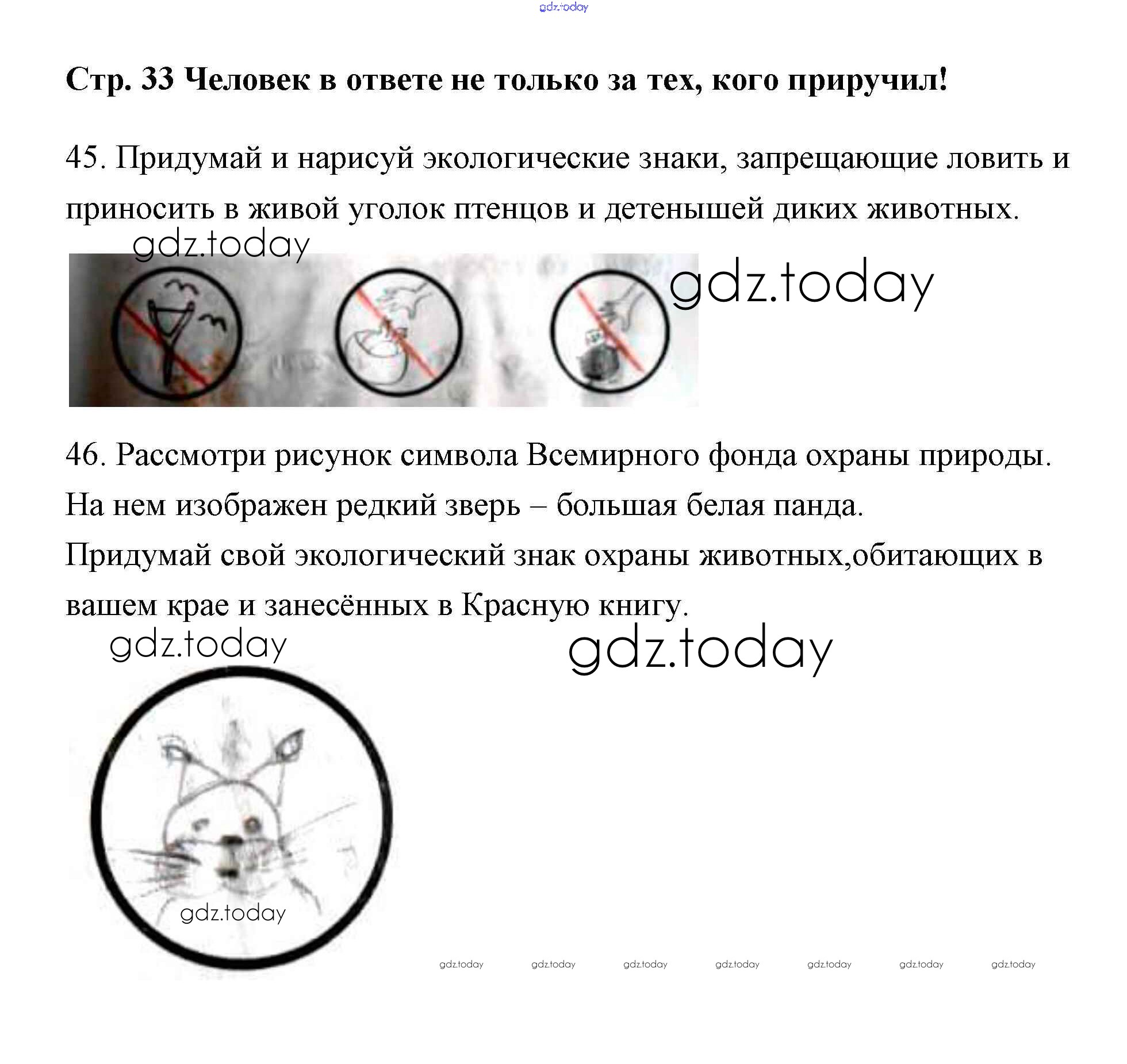 gdz.today

Стр. 33 Человек в ответе не только за тех, кого приручил!

45. Придумай и нарисуй экологические знаки, запрещающие ловить и приносить в живой уголок птенцов и детенышей диких животных.

gdz.today

gdz.today

46. Рассмотри рисунок символа Всемирного фонда охраны природы. На нем изображен редкий зверь – большая белая панда.
Придумай свой экологический знак охраны животных,обитающих в вашем крае и занесённых в Красную книгу.

gdz.today

gdz.today

gdz.today

gdz.today gdz.today gdz.today gdz.today gdz.today gdz.today gdz.today