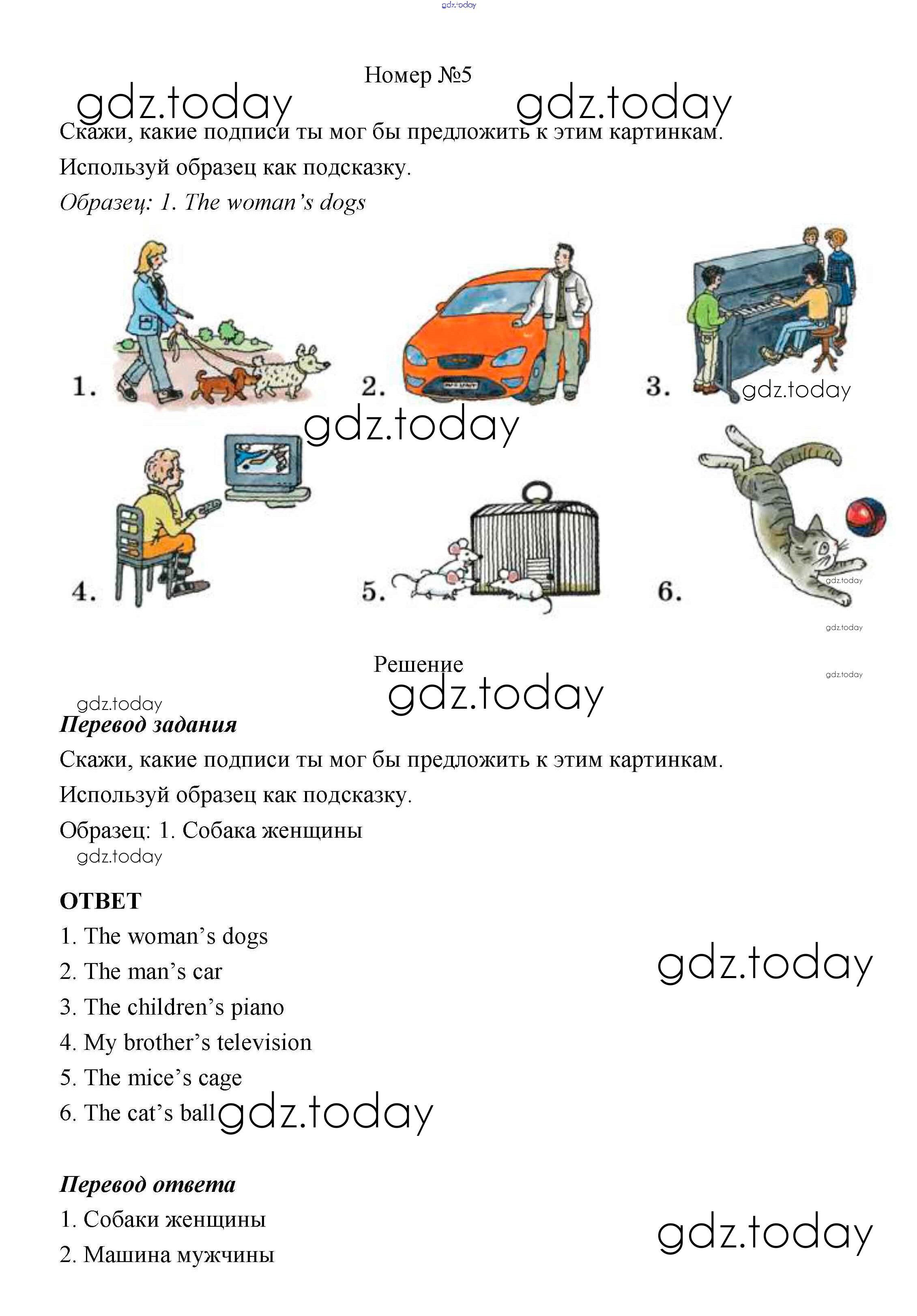 gdz.today

Номер №5

gdz.today gdz.today

Скажи, какие подписи ты мог бы предложить к этим картинкам. Используй образец как подсказку.

Образец: 1. The woman's dogs

1.

2.

3. gdz.today

gdz.today

4.

5.

6. gdz.today

gdz.today

Решение

gdz.today

gdz.today

gdz.today

Перевод задания

Скажи, какие подписи ты мог бы предложить к этим картинкам. Используй образец как подсказку.

Образец: 1. Собака женщины

gdz.today

ОТВЕТ

1. The woman's dogs

2. The man's car

3. The children's piano

4. My brother's television

5. The mice's cage

6. The cat's ball

gdz.today

gdz.today

Перевод ответа

1. Собаки женщины

2. Машина мужчины

gdz.today