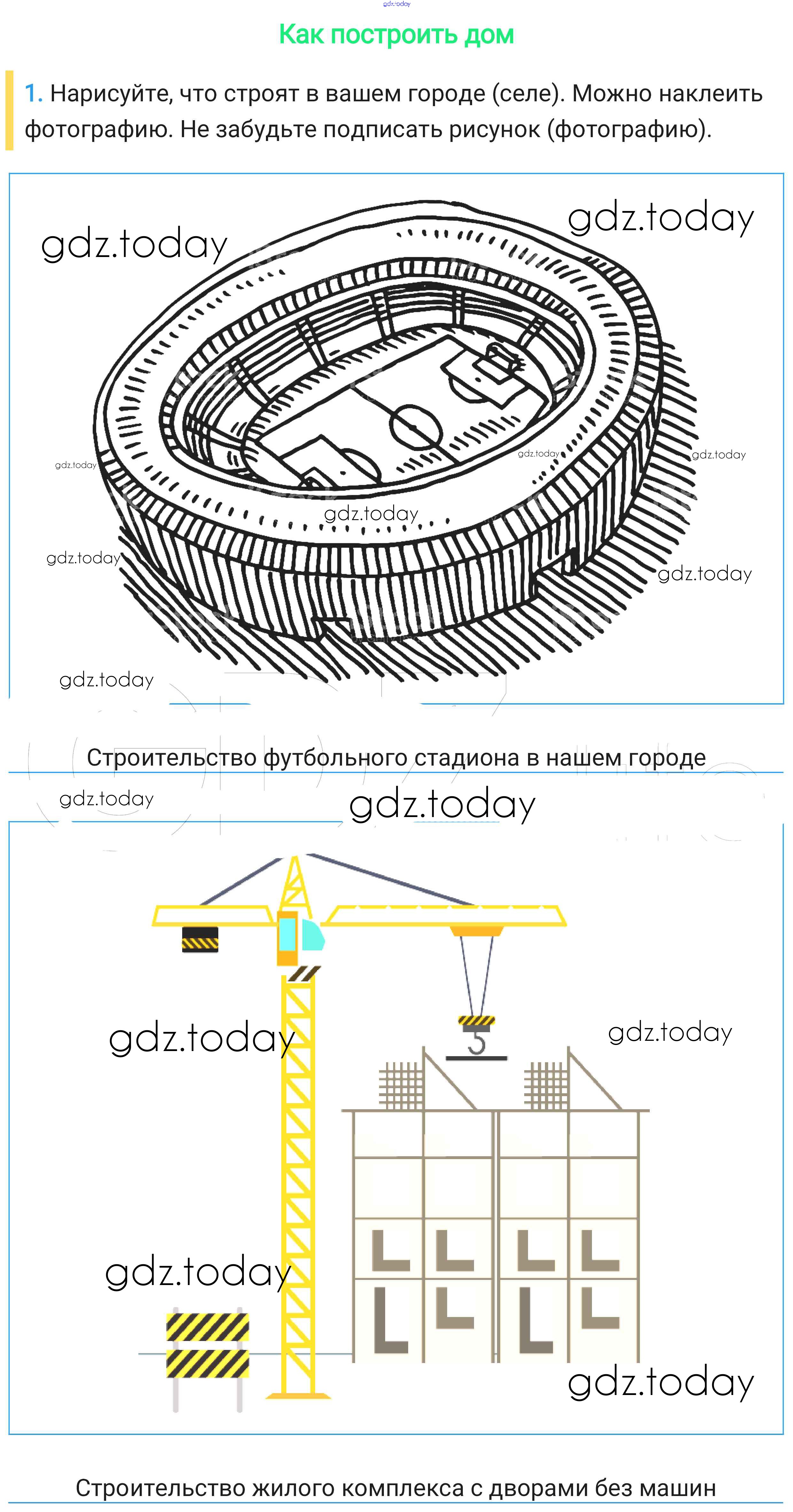 gdz.today

Как построить дом

1. Нарисуйте, что строят в вашем городе (селе). Можно наклеить фотографию. Не забудьте подписать рисунок (фотографию).

gdz.today gdz.today gdz.today gdz.today gdz.today gdz.today gdz.today gdz.today gdz.today

Строительство футбольного стадиона в нашем городе

gdz.today gdz.today

gdz.today gdz.today gdz.today gdz.today

Строительство жилого комплекса с дворами без машин