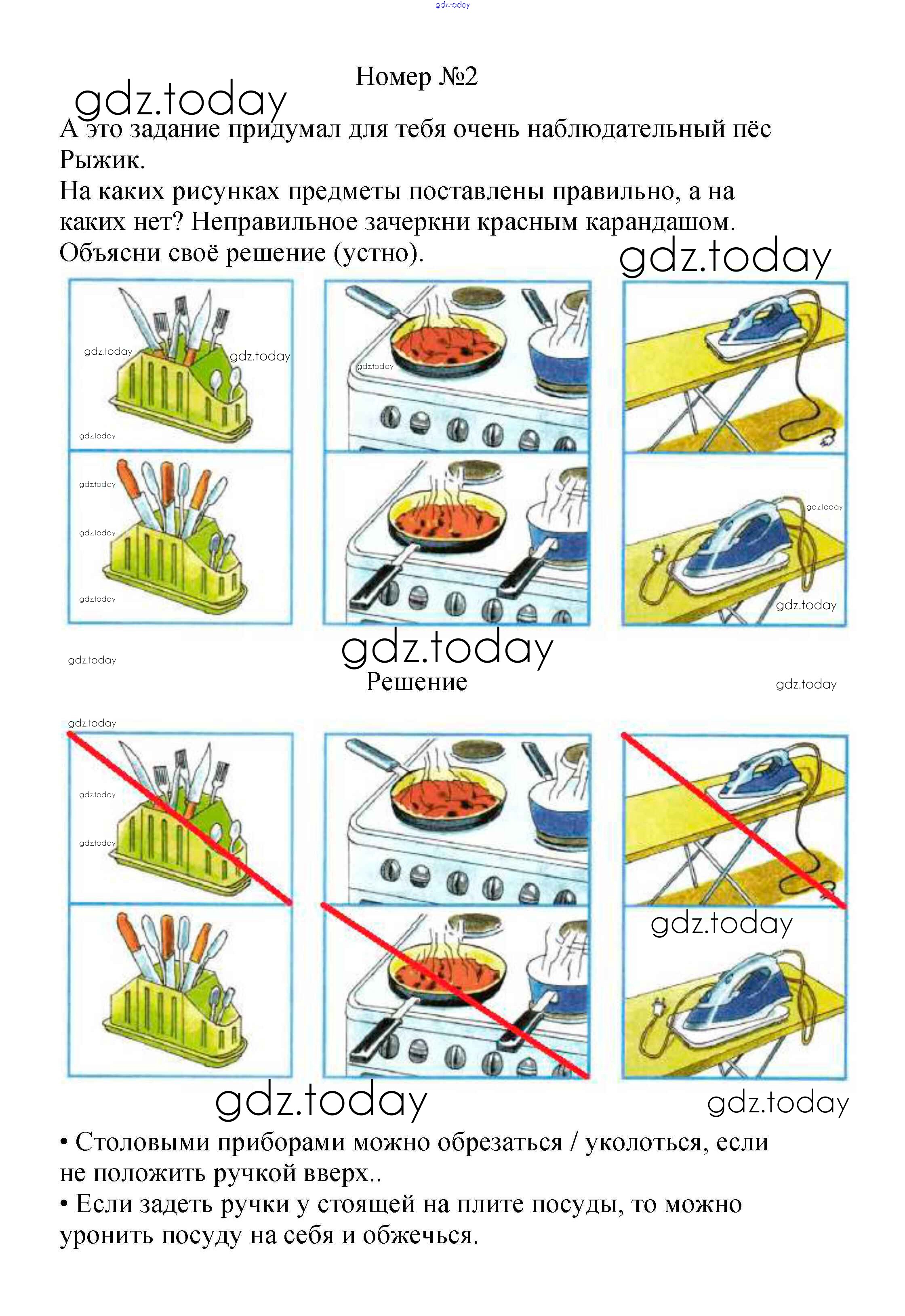 gdz.today

Номер №2

gdz.today

А это задание придумал для тебя очень наблюдательный пёс Рыжик.
На каких рисунках предметы поставлены правильно, а на каких нет? Неправильное зачеркни красным карандашом. Объясни своё решение (устно).

gdz.today

gdz.today gdz.today gdz.today gdz.today gdz.today gdz.today gdz.today gdz.today gdz.today

gdz.today

gdz.today

Решение

gdz.today

gdz.today gdz.today gdz.today

gdz.today

gdz.today gdz.today

• Столовыми приборами можно обрезаться / уколоться, если не положить ручкой вверх..
• Если задеть ручки у стоящей на плите посуды, то можно уронить посуду на себя и обжечься.