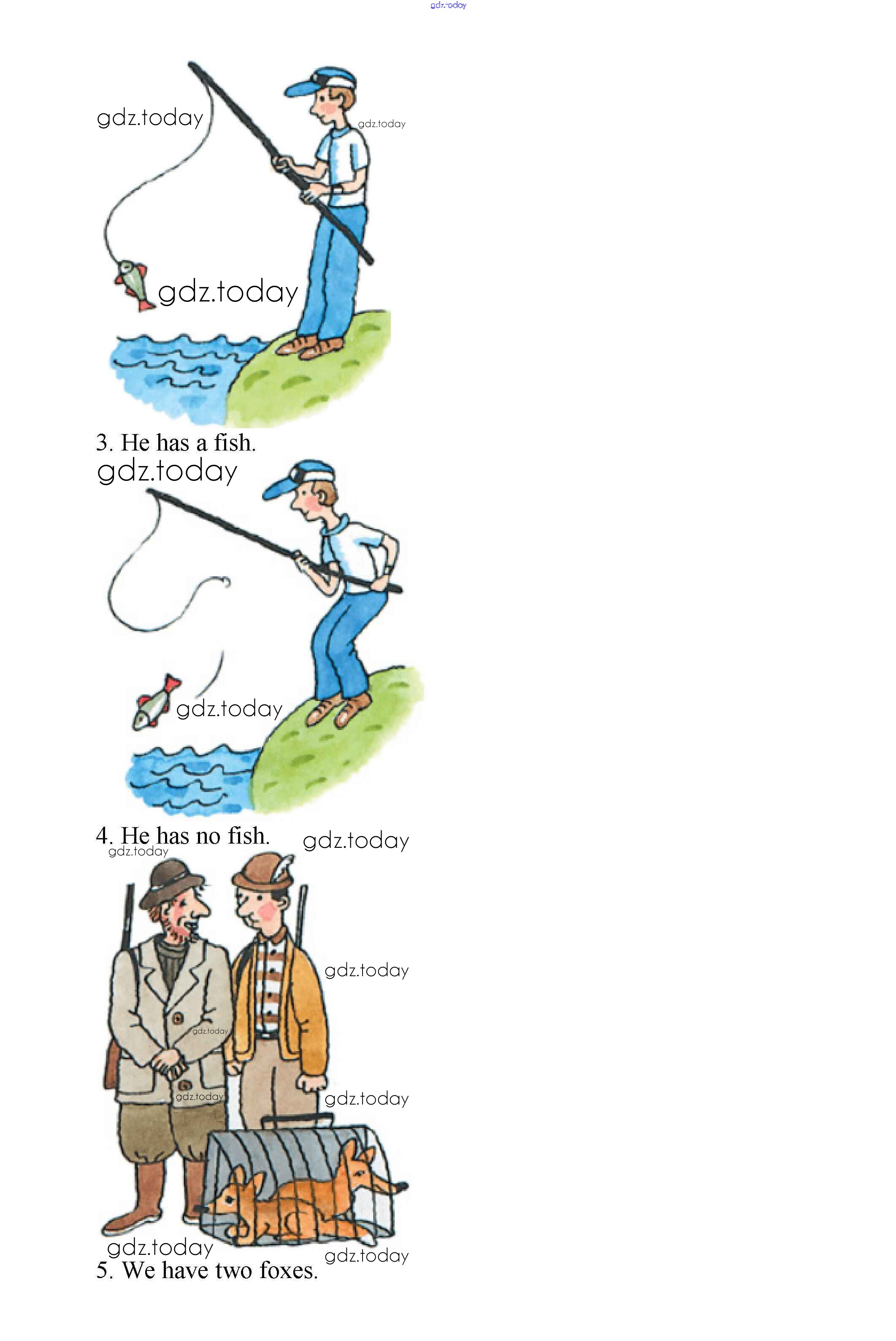 gdz.today

gdz.today

gdz.today

gdz.today

3. He has a fish.

gdz.today

gdz.today

4. He has no fish.

gdz.today

gdz.today

gdz.today

gdz.today

gdz.today

gdz.today

gdz.today

gdz.today

5. We have two foxes.