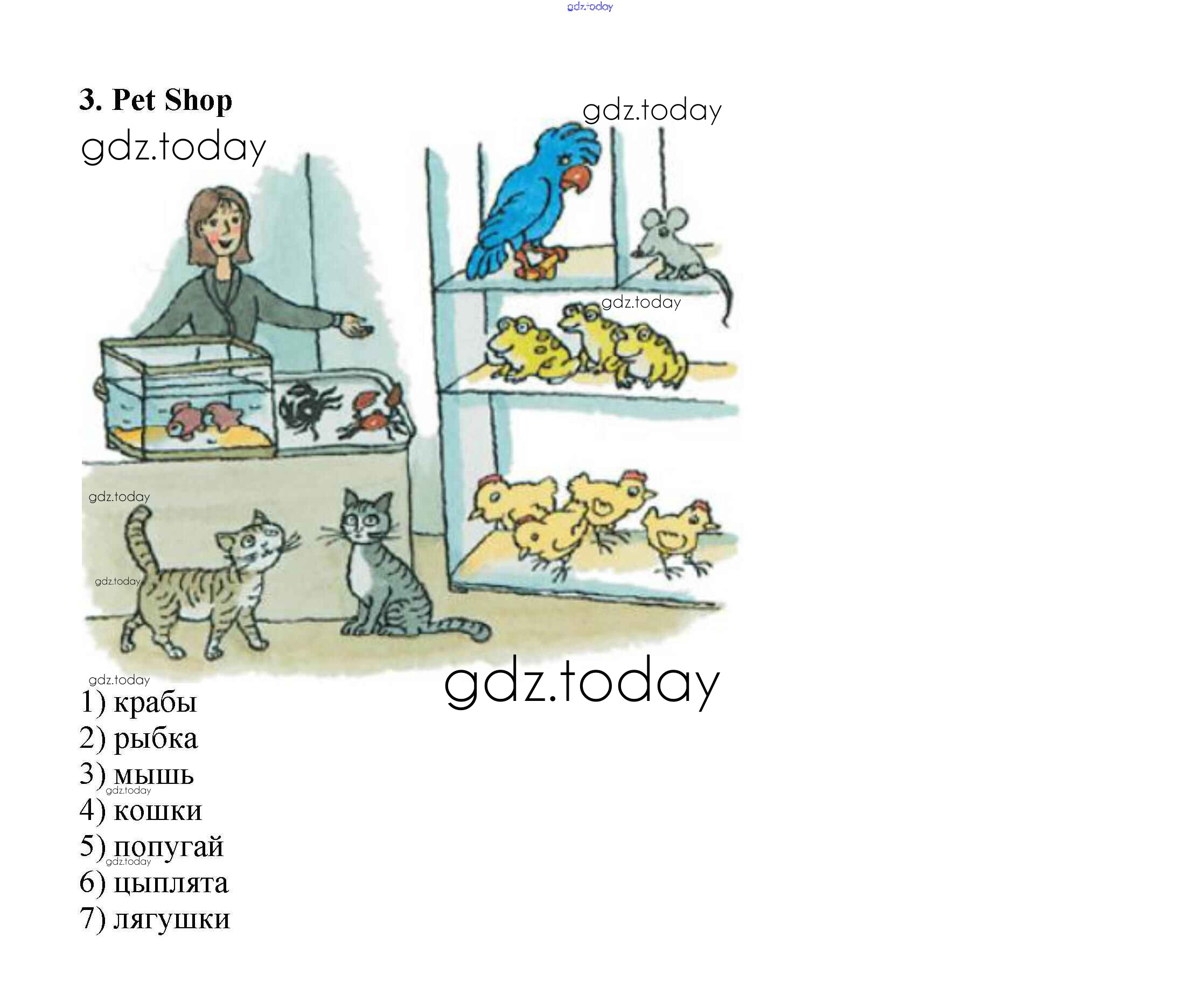 gdz.today

3. Pet Shop

gdz.today

gdz.today

gdz.today

gdz.today

gdz.today

gdz.today

gdz.today

1) крабы
2) рыбка
3) мышь
gdz.today
4) кошки
5) попугай
gdz.today
6) цыплята
7) лягушки