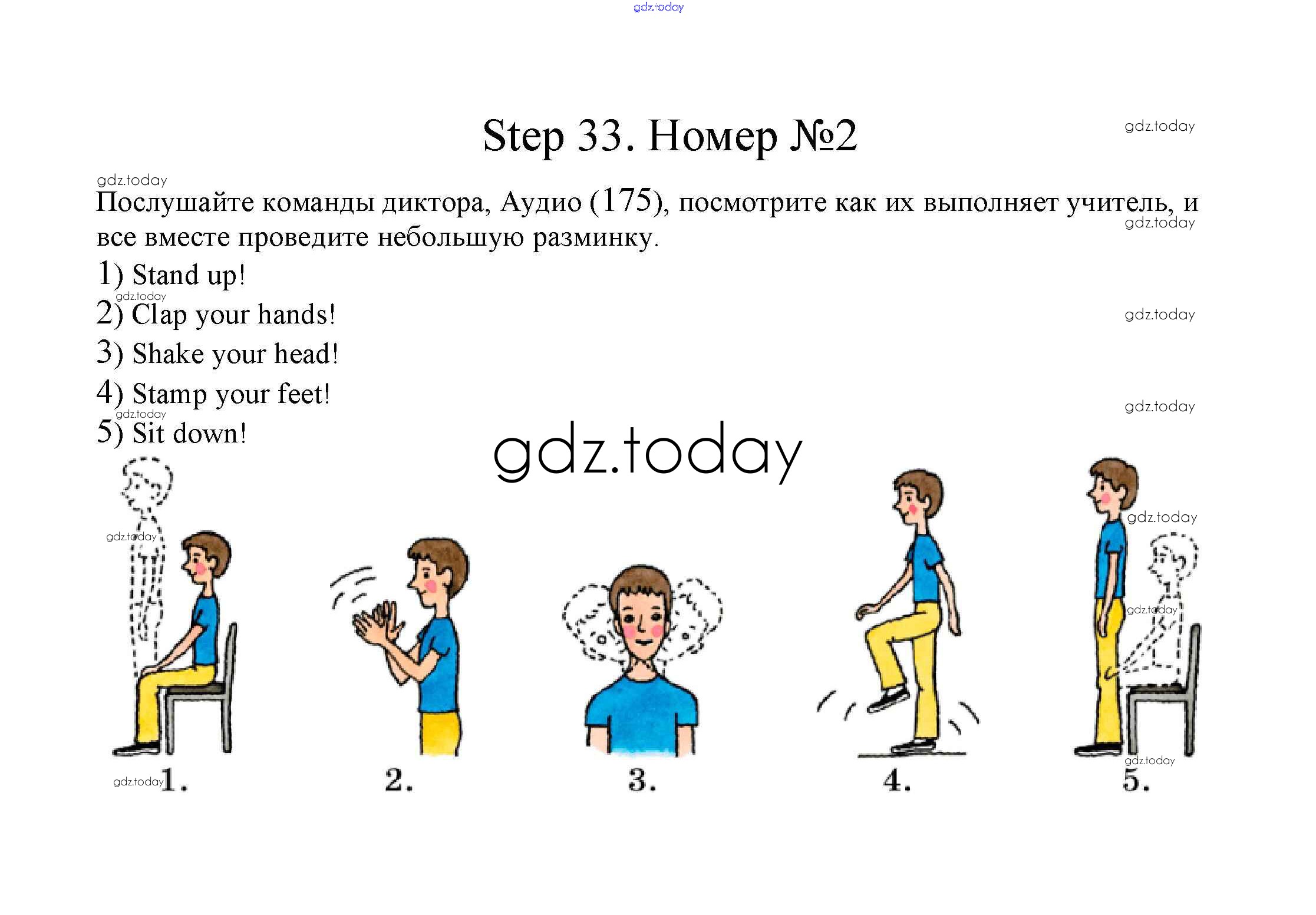 gdz.today

Step 33. Номер №2

gdz.today

gdz.today

Послушайте команды диктора, Аудио (175), посмотрите как их выполняет учитель, и все вместе проведите небольшую разминку.

gdz.today

1) Stand up!

gdz.today

2) Clap your hands!

gdz.today

3) Shake your head!

4) Stamp your feet!

gdz.today

gdz.today

5) Sit down!

gdz.today

gdz.today

gdz.today

gdz.today

gdz.today

gdz.today 1.

2.

3.

4.

5.