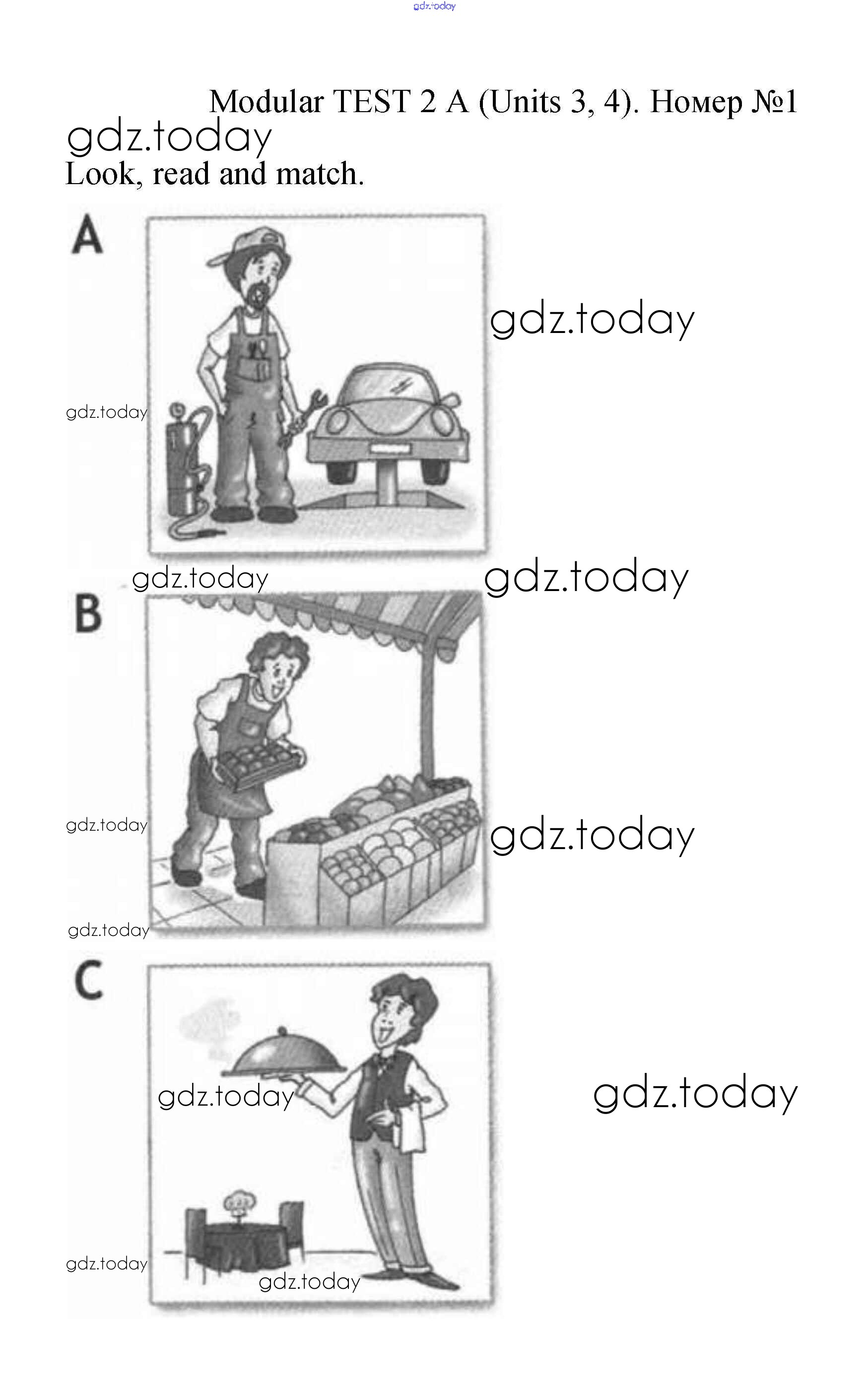 gdz.today

Modular TEST 2 A (Units 3, 4). Номер №1

gdz.today

Look, read and match.

A

gdz.today

gdz.today

gdz.today

gdz.today

B

gdz.today

gdz.today

gdz.today

C

gdz.today

gdz.today

gdz.today

gdz.today