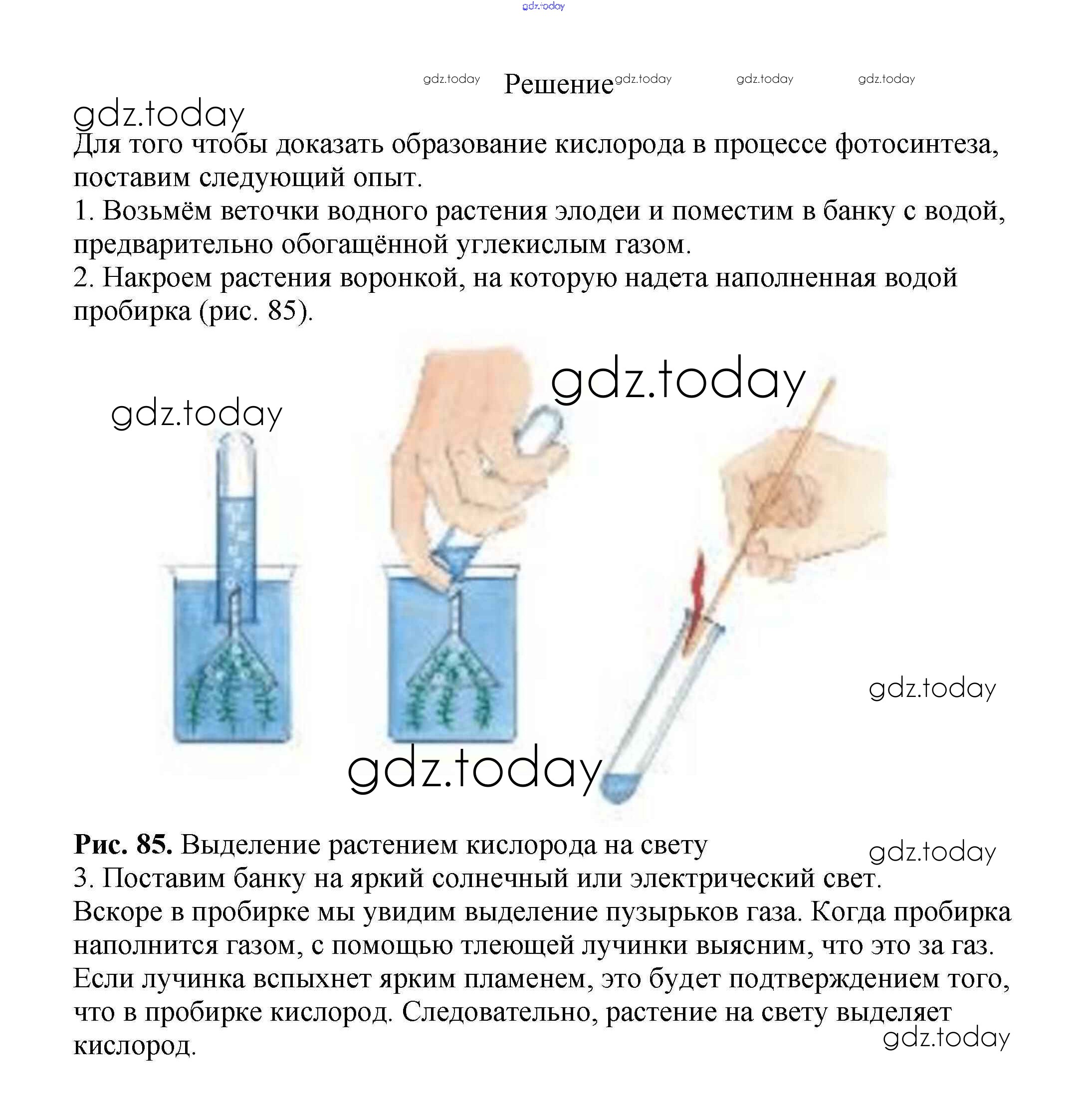 gdz.today

gdz.today Решение gdz.today gdz.today gdz.today

gdz.today

Для того чтобы доказать образование кислорода в процессе фотосинтеза, поставим следующий опыт.
1. Возьмём веточки водного растения элодеи и поместим в банку с водой, предварительно обогащённой углекислым газом.
2. Накроем растения воронкой, на которую надета наполненная водой пробирка (рис. 85).

gdz.today gdz.today

gdz.today

gdz.today

**Рис. 85.** Выделение растением кислорода на свету gdz.today
3. Поставим банку на яркий солнечный или электрический свет.
Вскоре в пробирке мы увидим выделение пузырьков газа. Когда пробирка наполнится газом, с помощью тлеющей лучинки выясним, что это за газ. Если лучинка вспыхнет ярким пламенем, это будет подтверждением того, что в пробирке кислород. Следовательно, растение на свету выделяет кислород.
gdz.today