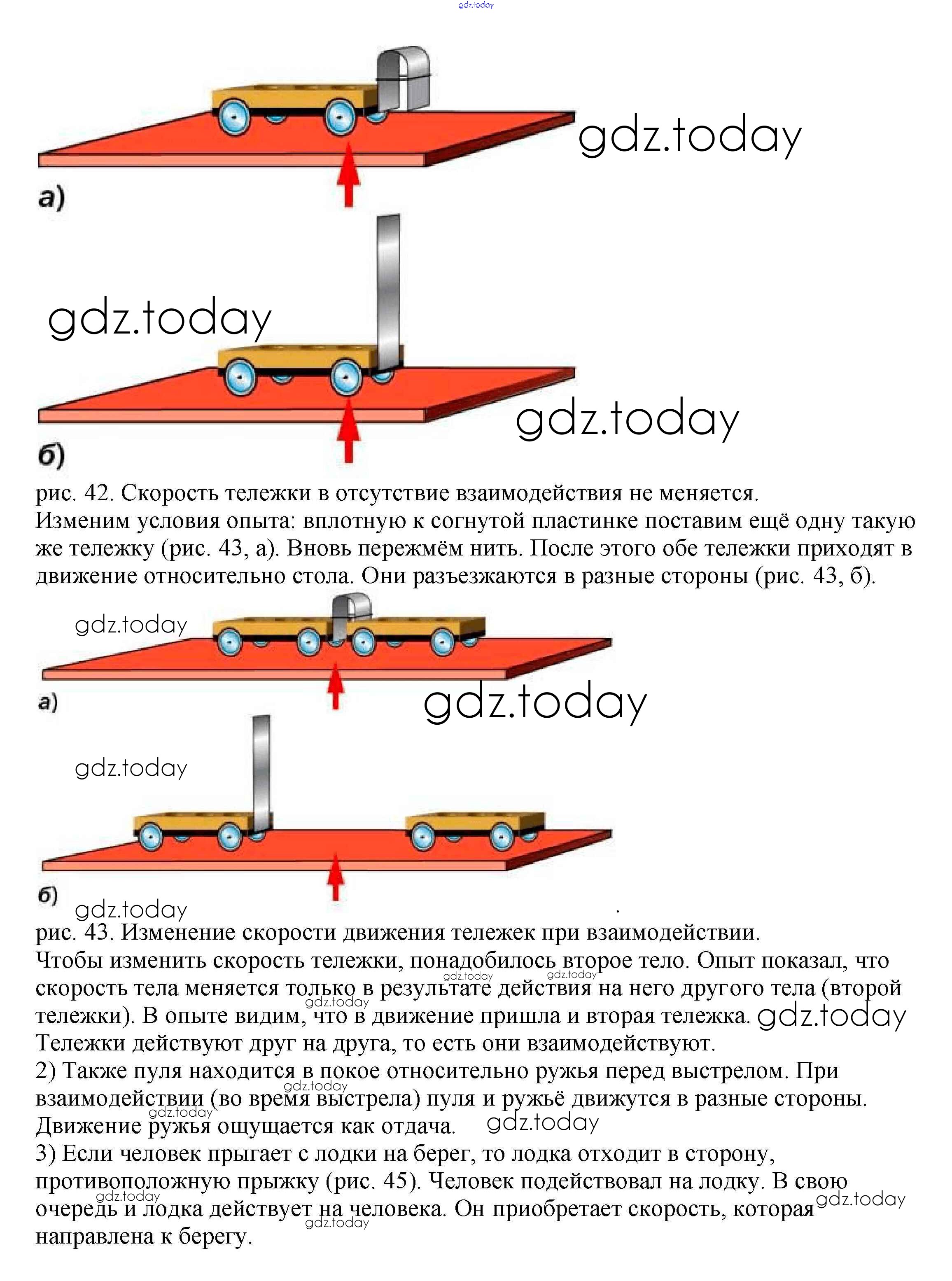 gdz.today

gdz.today

а)

gdz.today

gdz.today

б)

рис. 42. Скорость тележки в отсутствие взаимодействия не меняется.
Изменим условия опыта: вплотную к согнутой пластинке поставим ещё одну такую же тележку (рис. 43, а). Вновь пережмём нить. После этого обе тележки приходят в движение относительно стола. Они разъезжаются в разные стороны (рис. 43, б).

gdz.today

а)

gdz.today

gdz.today

б)

gdz.today

рис. 43. Изменение скорости движения тележек при взаимодействии.
Чтобы изменить скорость тележки, понадобилось второе тело. Опыт показал, что скорость тела меняется только в результате действия на него другого тела (второй тележки). В опыте видим, что в движение пришла и вторая тележка. gdz.today
Тележки действуют друг на друга, то есть они взаимодействуют.
2) Также пуля находится в покое относительно ружья перед выстрелом. При взаимодействии (во время выстрела) пуля и ружьё движутся в разные стороны. Движение ружья ощущается как отдача. gdz.today
3) Если человек прыгает с лодки на берег, то лодка отходит в сторону, противоположную прыжку (рис. 45). Человек подействовал на лодку. В свою очередь и лодка действует на человека. Он приобретает скорость, которая gdz.today направлена к берегу.